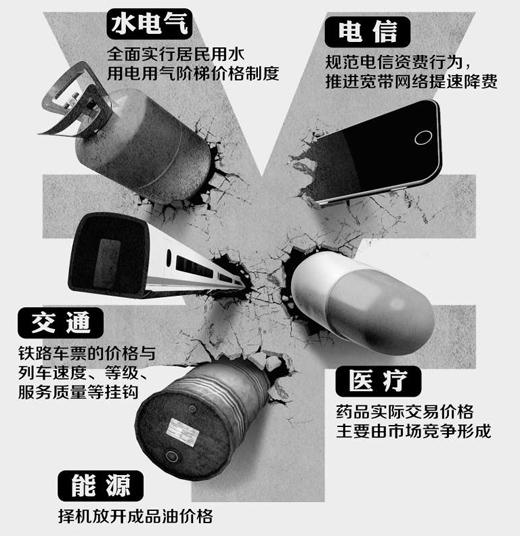 水电气

全面实行居民用水用电用气阶梯价格制度

电信

规范电信资费行为，推进宽带网络提速降费

交通

铁路车票的价格与列车速度、等级、服务质量等挂钩

医疗

药品实际交易价格主要由市场竞争形成

能源

择机放开成品油价格